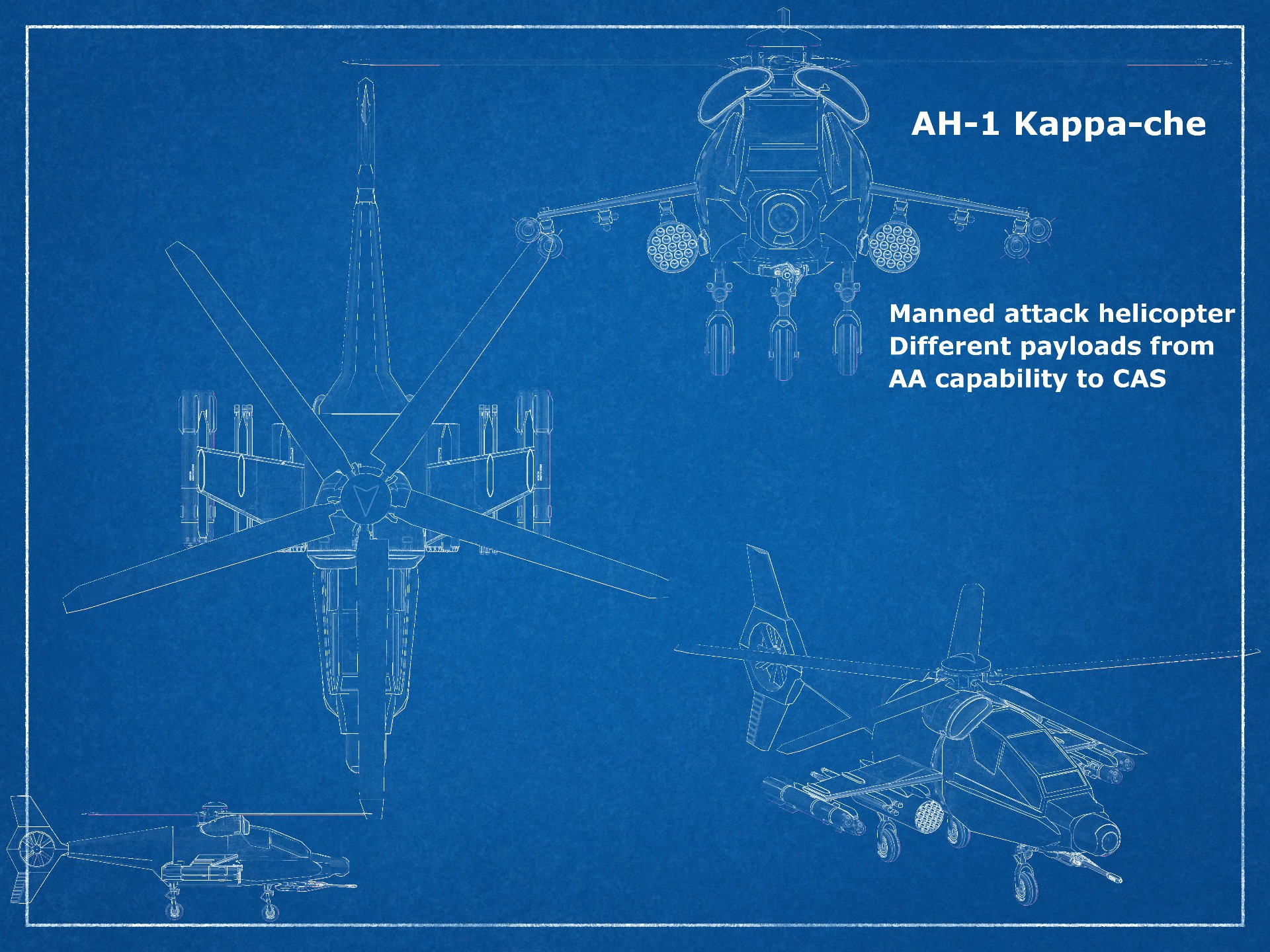 AH-1 Kappa-che

Manned attack helicopter
Different payloads from
AA capability to CAS